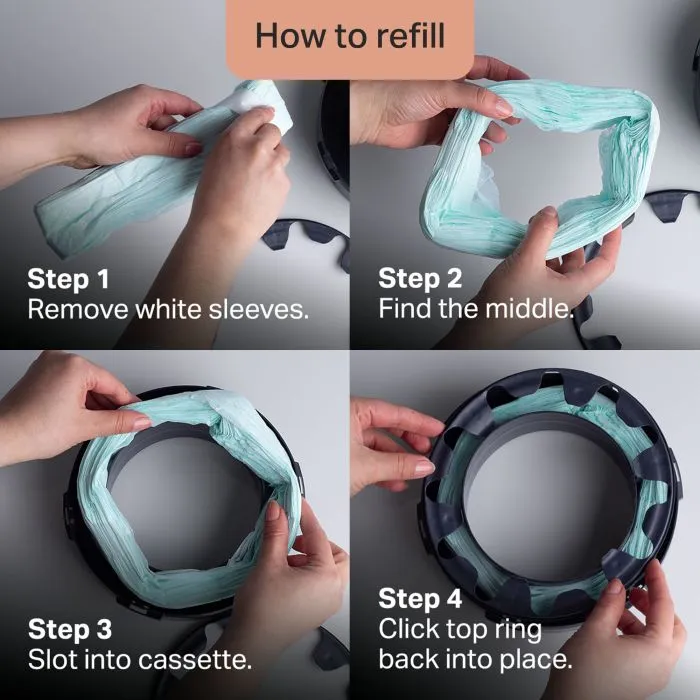 How to refill

Step 1
Remove white sleeves.

Step 2
Find the middle.

Step 3
Slot into cassette.

Step 4
Click top ring back into place.