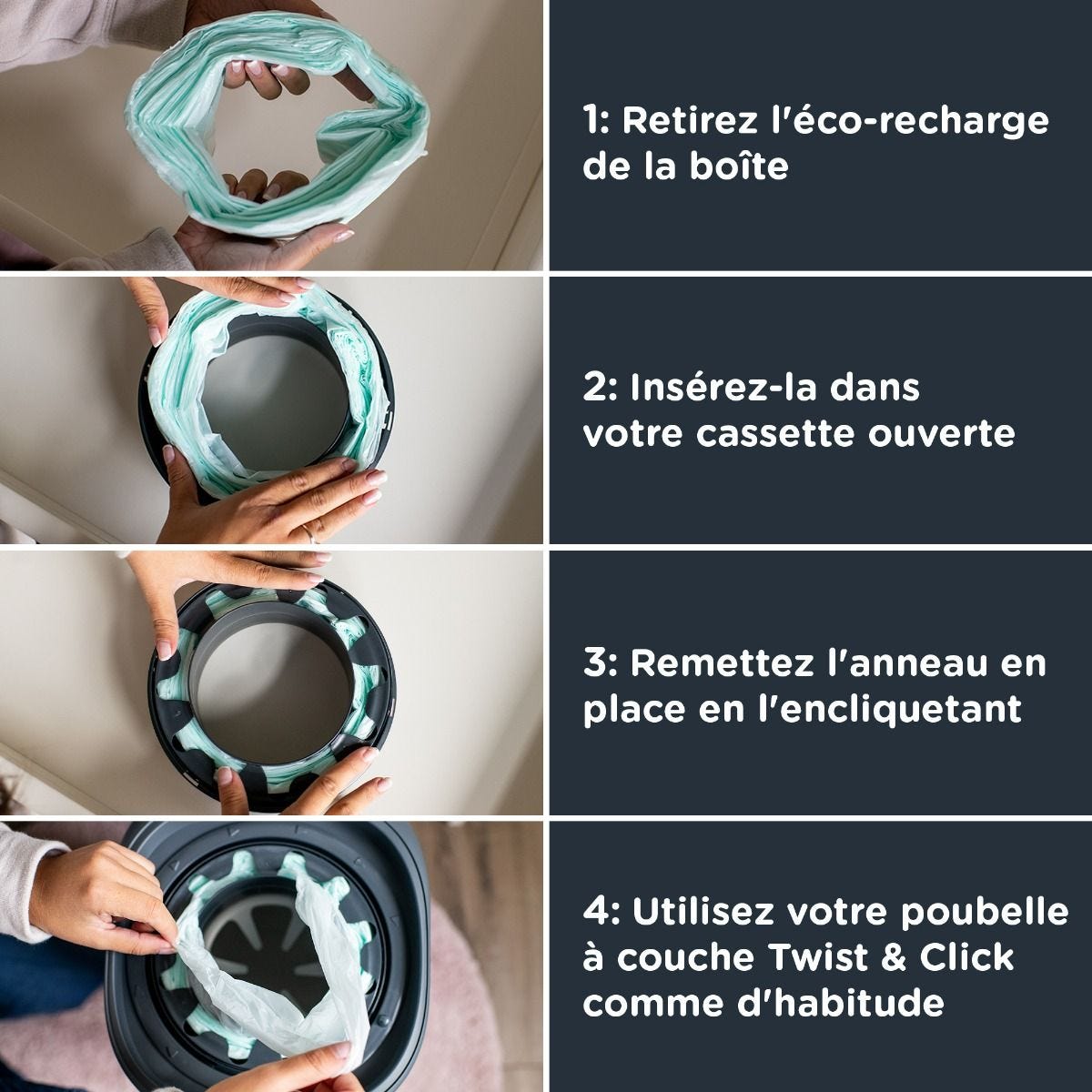 1: Retirez l'éco-recharge de la boîte

2: Insérez-la dans votre cassette ouverte

3: Remettez l'anneau en place en l'encliquetant

4: Utilisez votre poubelle à couche Twist & Click comme d'habitude