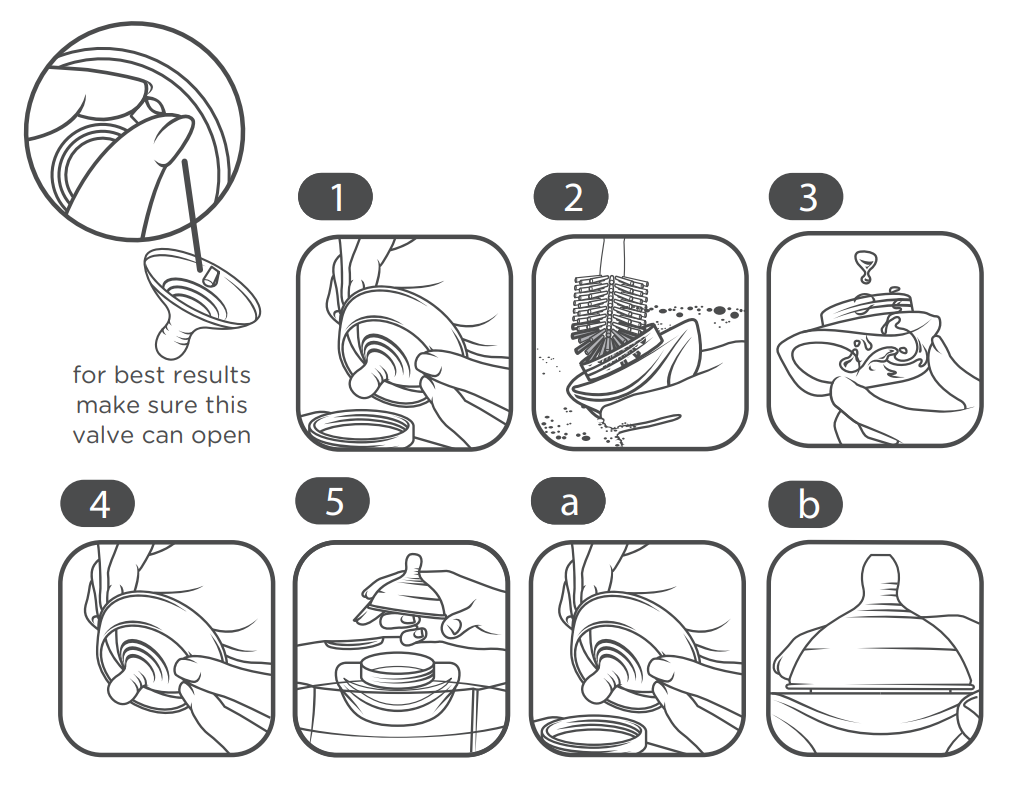 for best results make sure this valve can open

1

2

3

4

5

a

b