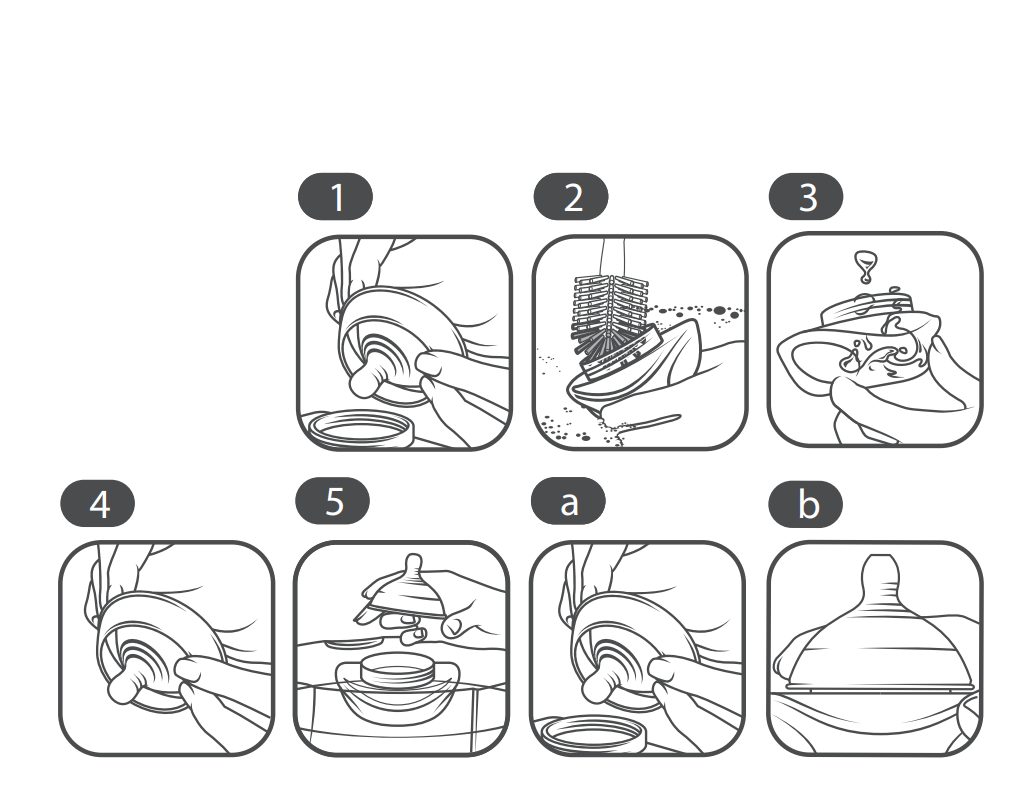 1

2

3

4

5

a

b