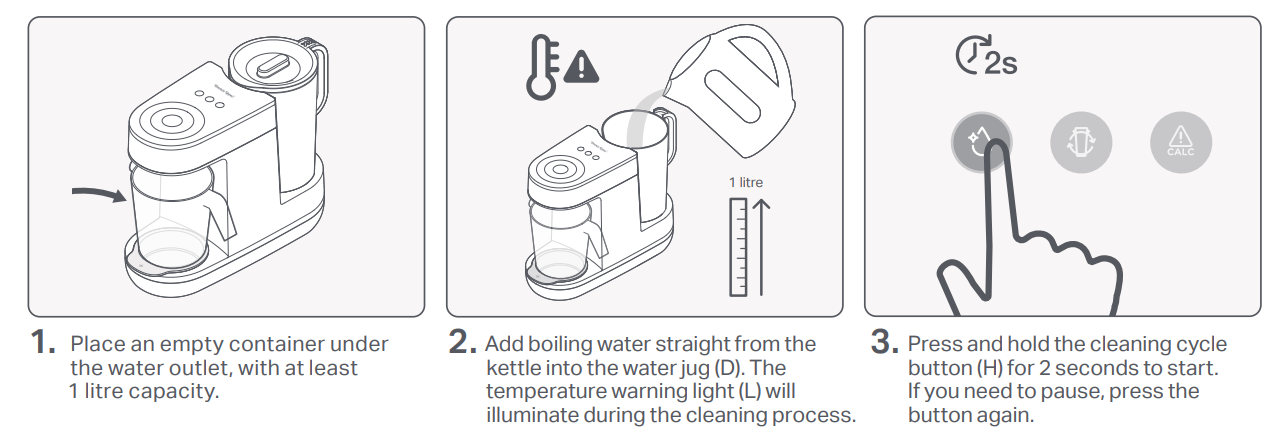 1 litre

2s

CALC

1. Place an empty container under the water outlet, with at least 1 litre capacity.

2. Add boiling water straight from the kettle into the water jug (D). The temperature warning light (L) will illuminate during the cleaning process.

3. Press and hold the cleaning cycle button (H) for 2 seconds to start. If you need to pause, press the button again.