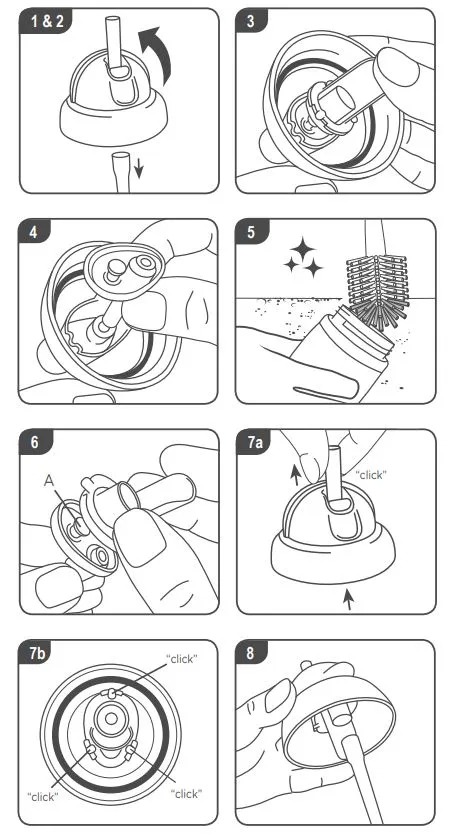 1 & 2

3

4

5

6

A

7a

"click"

7b

"click"

"click"

"click"

8