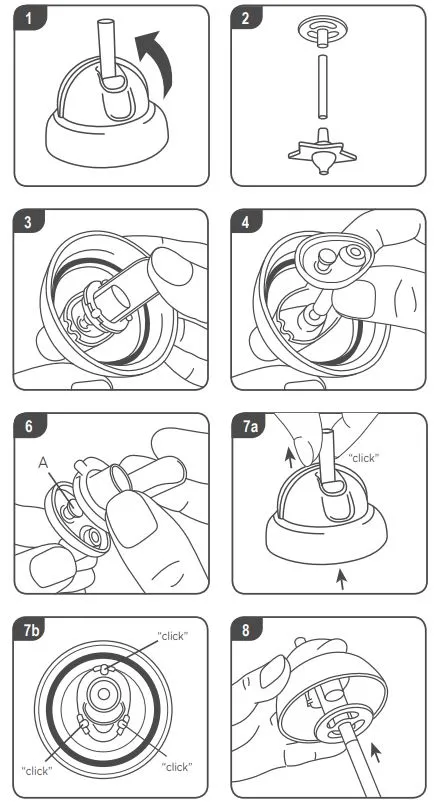 1

2

3

4

6

A

7a

"click"

7b

"click"

"click"

"click"

8