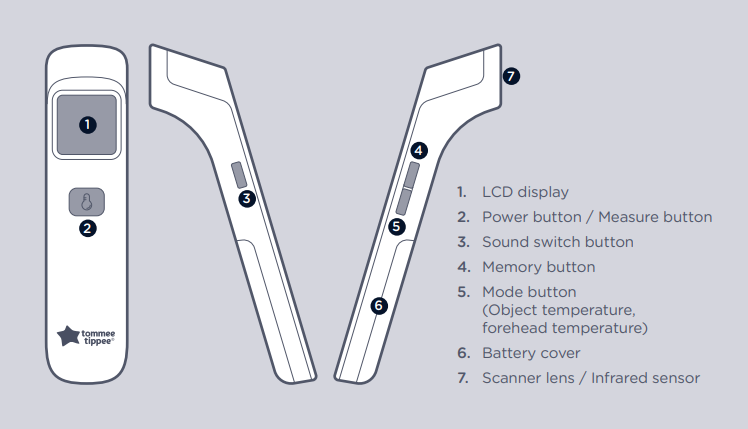 1

2

tommee tippee®

3

7

4

5

6

1. LCD display
2. Power button / Measure button
3. Sound switch button
4. Memory button
5. Mode button (Object temperature, forehead temperature)
6. Battery cover
7. Scanner lens / Infrared sensor